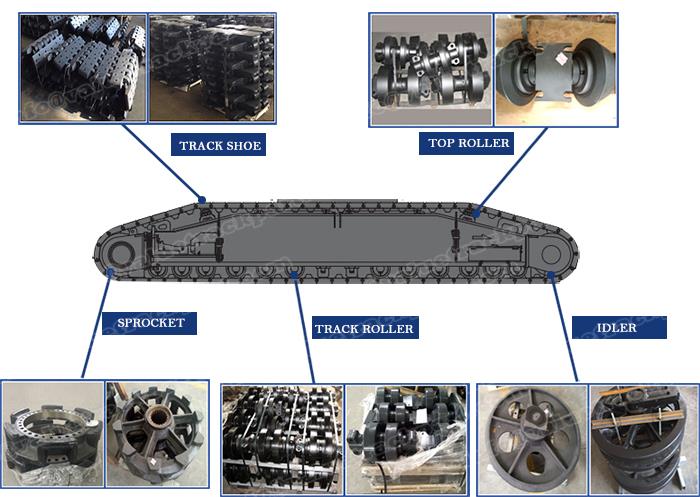 TRACK SHOE

TOP ROLLER

SPROCKET

TRACK ROLLER

IDLER